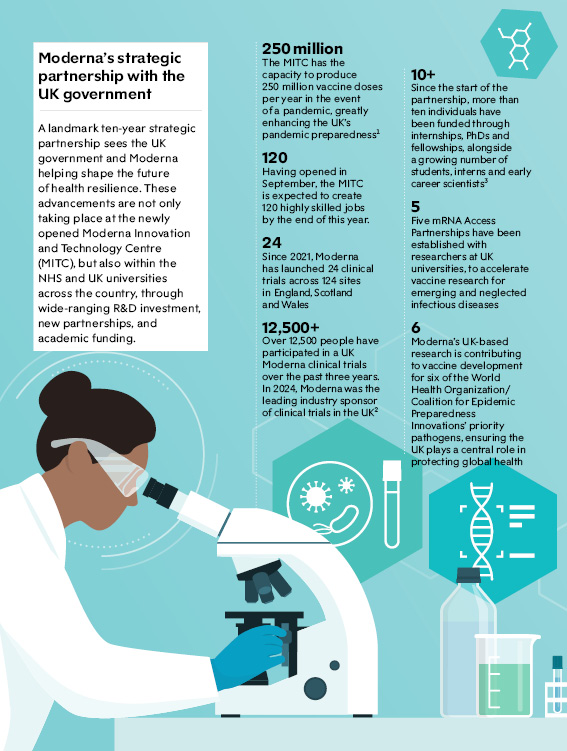 Moderna's strategic partnership with the UK government

A landmark ten-year strategic partnership sees the UK government and Moderna helping shape the future of health resilience. These advancements are not only taking place at the newly opened Moderna Innovation and Technology Centre (MITC), but also within the NHS and UK universities across the country, through wide-ranging R&D investment, new partnerships, and academic funding.

250 million
The MITC has the capacity to produce 250 million vaccine doses per year in the event of a pandemic, greatly enhancing the UK's pandemic preparedness$^1$

120
Having opened in September, the MITC is expected to create 120 highly skilled jobs by the end of this year.

24
Since 2021, Moderna has launched 24 clinical trials across 124 sites in England, Scotland and Wales

12,500+
Over 12,500 people have participated in a UK Moderna clinical trials over the past three years. In 2024, Moderna was the leading industry sponsor of clinical trials in the UK$^2$

10+
Since the start of the partnership, more than ten individuals have been funded through internships, PhDs and fellowships, alongside a growing number of students, interns and early career scientists$^3$

5
Five mRNA Access Partnerships have been established with researchers at UK universities, to accelerate vaccine research for emerging and neglected infectious diseases

6
Moderna's UK-based research is contributing to vaccine development for six of the World Health Organization/ Coalition for Epidemic Preparedness Innovations' priority pathogens, ensuring the UK plays a central role in protecting global health